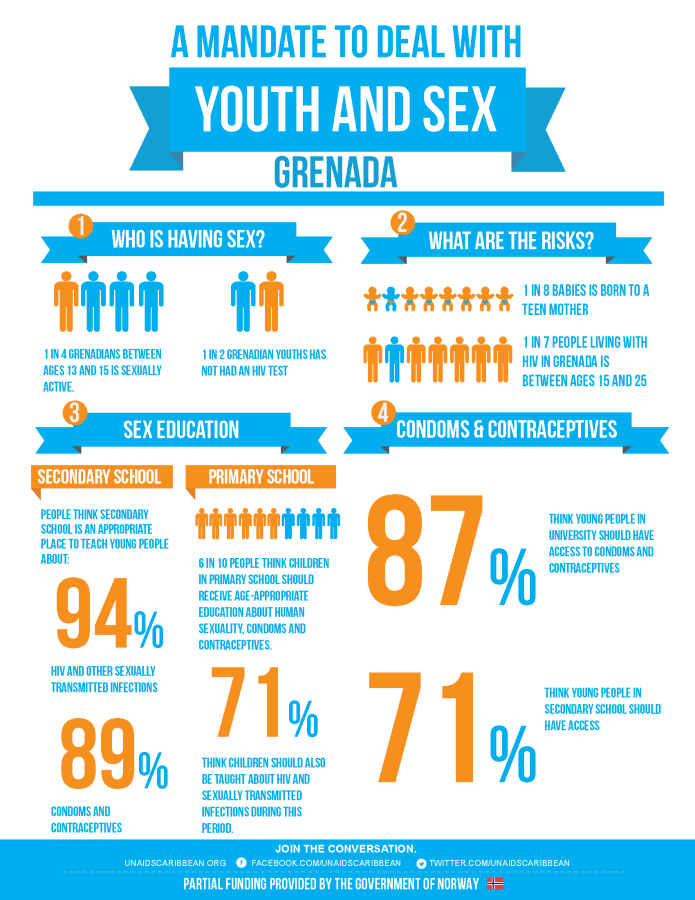 A MANDATE TO DEAL WITH
YOUTH AND SEX
GRENADA

1 WHO IS HAVING SEX?

1 IN 4 GRENADIANS BETWEEN AGES 13 AND 15 IS SEXUALLY ACTIVE.

1 IN 2 GRENADIAN YOUTHS HAS NOT HAD AN HIV TEST

2 WHAT ARE THE RISKS?

1 IN 8 BABIES IS BORN TO A TEEN MOTHER

1 IN 7 PEOPLE LIVING WITH HIV IN GRENADA IS BETWEEN AGES 15 AND 25

3 SEX EDUCATION

SECONDARY SCHOOL

PEOPLE THINK SECONDARY SCHOOL IS AN APPROPRIATE PLACE TO TEACH YOUNG PEOPLE ABOUT:

94%

HIV AND OTHER SEXUALLY TRANSMITTED INFECTIONS

89%

CONDOMS AND CONTRACEPTIVES

PRIMARY SCHOOL

6 IN 10 PEOPLE THINK CHILDREN IN PRIMARY SCHOOL SHOULD RECEIVE AGE-APPROPRIATE EDUCATION ABOUT HUMAN SEXUALITY, CONDOMS AND CONTRACEPTIVES.

71%

THINK CHILDREN SHOULD ALSO BE TAUGHT ABOUT HIV AND SEXUALLY TRANSMITTED INFECTIONS DURING THIS PERIOD.

4 CONDOMS & CONTRACEPTIVES

87%

THINK YOUNG PEOPLE IN UNIVERSITY SHOULD HAVE ACCESS TO CONDOMS AND CONTRACEPTIVES

71%

THINK YOUNG PEOPLE IN SECONDARY SCHOOL SHOULD HAVE ACCESS

JOIN THE CONVERSATION.
UNAIDSCARIBBEAN.ORG FACEBOOK.COM/UNAIDSCARIBBEAN TWITTER.COM/UNAIDSCARIBBEAN
PARTIAL FUNDING PROVIDED BY THE GOVERNMENT OF NORWAY